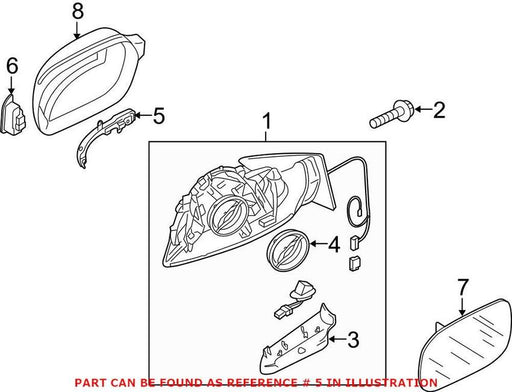 8
6
5
2
1
4
7
3
PART CAN BE FOUND AS REFERENCE # 5 IN ILLUSTRATION