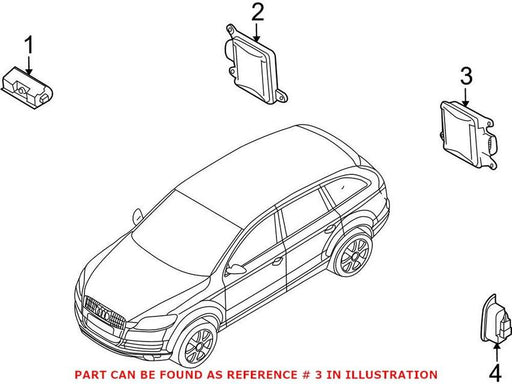 1

2

3

4

PART CAN BE FOUND AS REFERENCE # 3 IN ILLUSTRATION