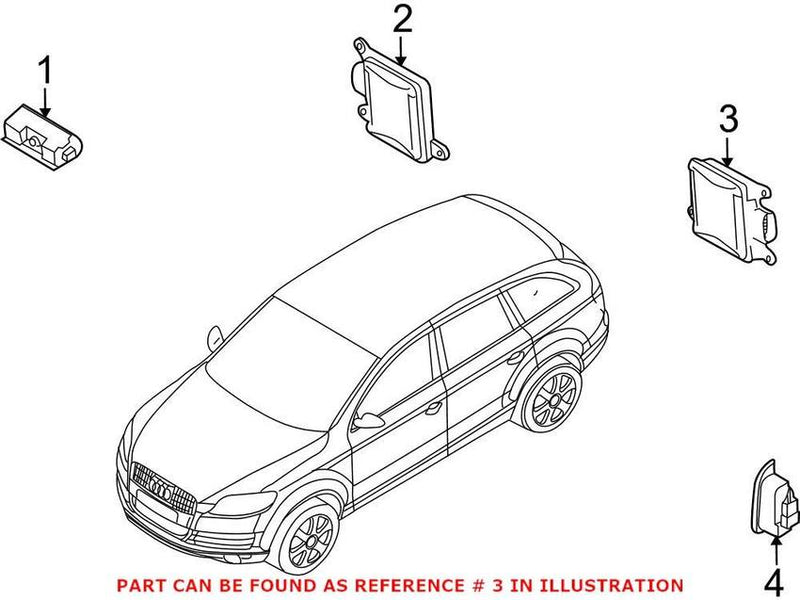 1

2

3

4

PART CAN BE FOUND AS REFERENCE # 3 IN ILLUSTRATION