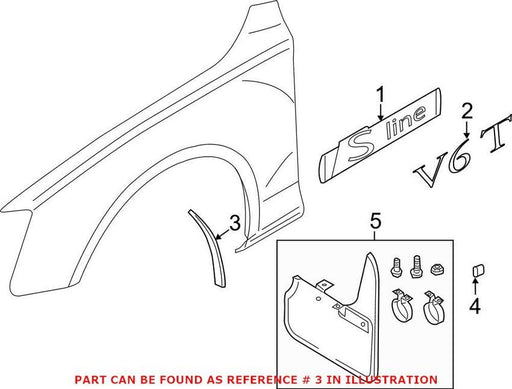 1
S line
2
V6 T
3
5
4
PART CAN BE FOUND AS REFERENCE # 3 IN ILLUSTRATION