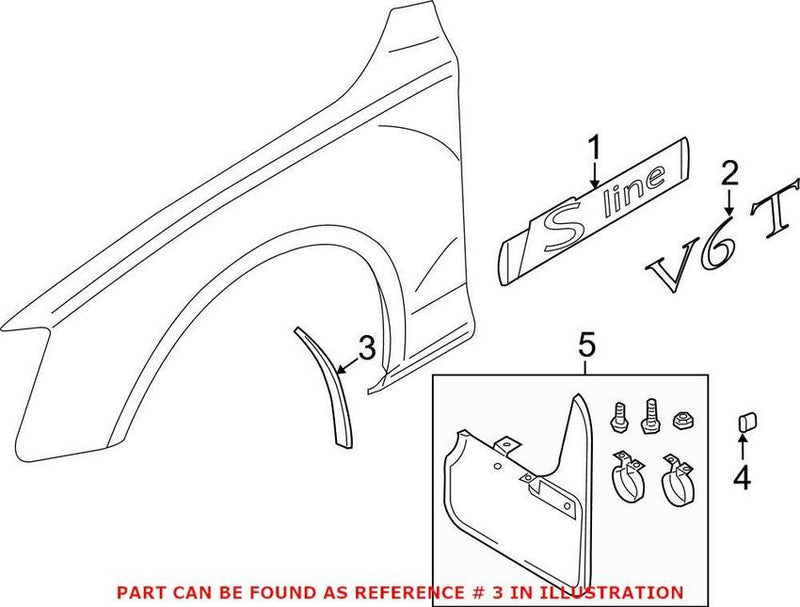 1

S line

2

V6 T

3

5

4

PART CAN BE FOUND AS REFERENCE # 3 IN ILLUSTRATION