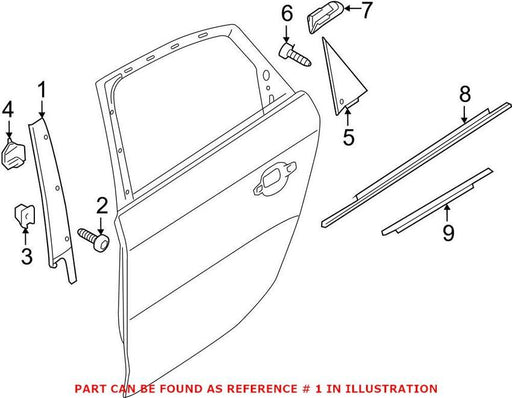 6
7
1
4
8
5
2
3
9
PART CAN BE FOUND AS REFERENCE # 1 IN ILLUSTRATION