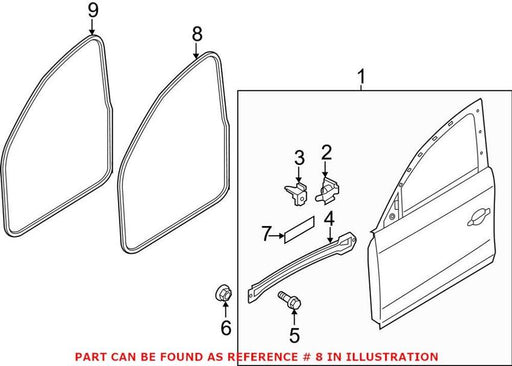 9
8
1
3
2
7
4
6
5
PART CAN BE FOUND AS REFERENCE # 8 IN ILLUSTRATION