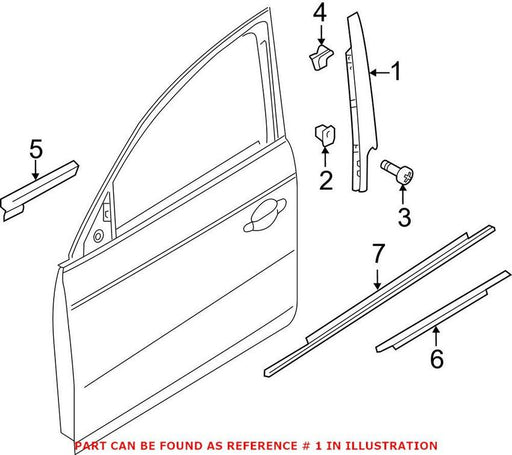 4
1
5
2
3
7
6
PART CAN BE FOUND AS REFERENCE # 1 IN ILLUSTRATION