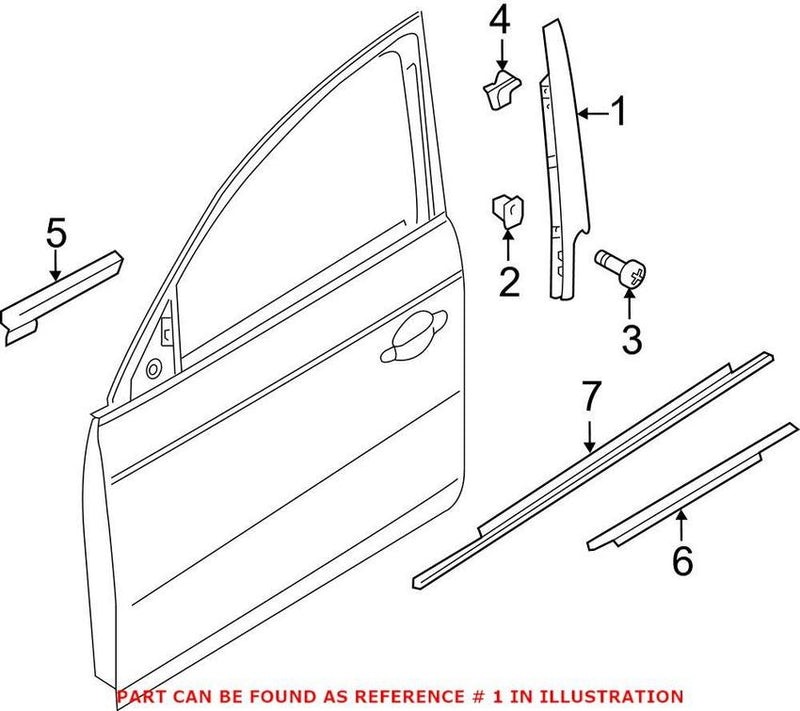 4
1
5
2
3
7
6
PART CAN BE FOUND AS REFERENCE # 1 IN ILLUSTRATION