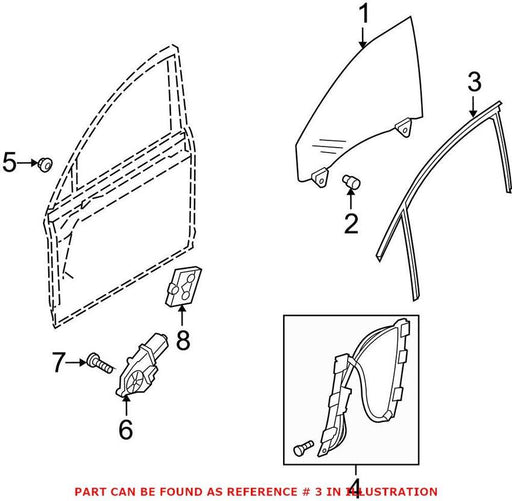 1
3
5
2
8
7
6
4
PART CAN BE FOUND AS REFERENCE # 3 IN ILLUSTRATION