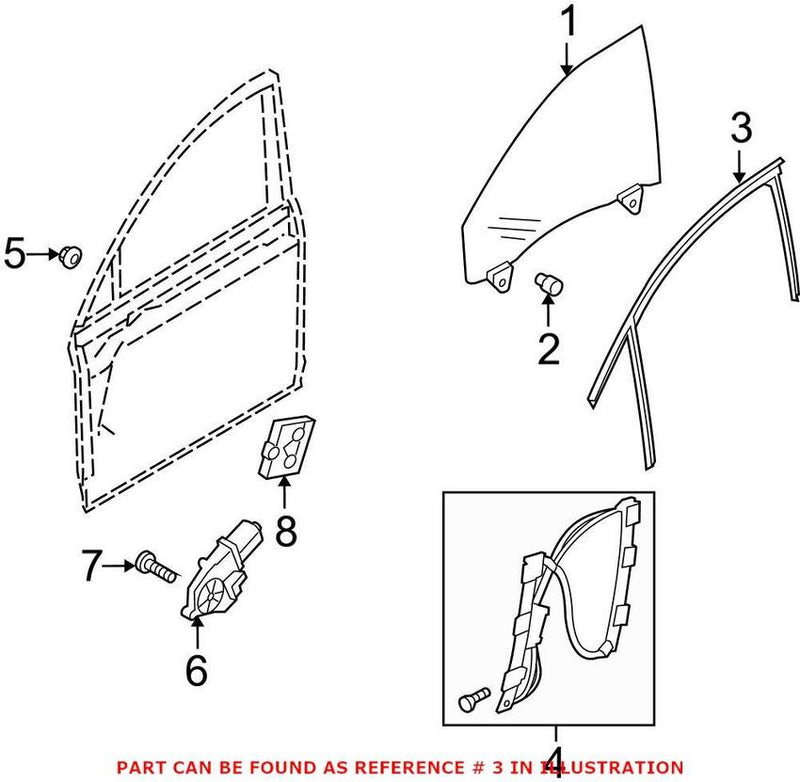 1

3

5

2

8

7

6

4

PART CAN BE FOUND AS REFERENCE # 3 IN ILLUSTRATION