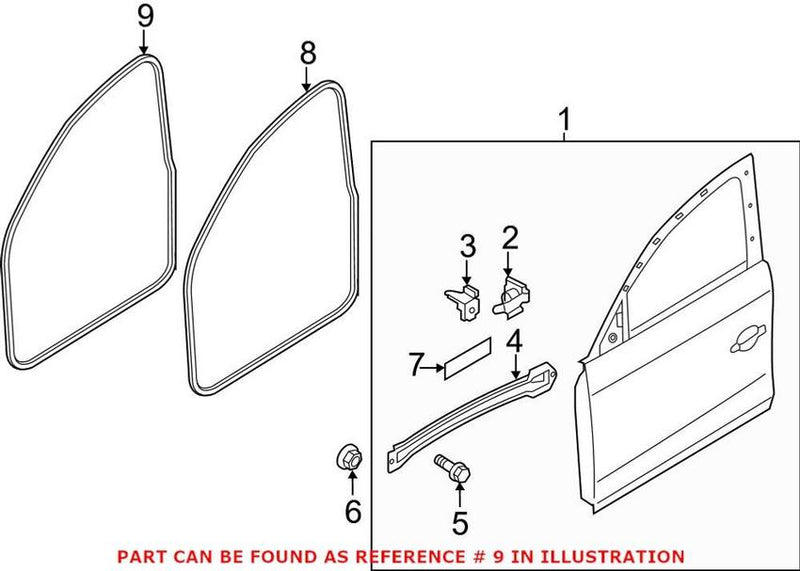 9
8
1
3
2
7
4
6
5
PART CAN BE FOUND AS REFERENCE # 9 IN ILLUSTRATION