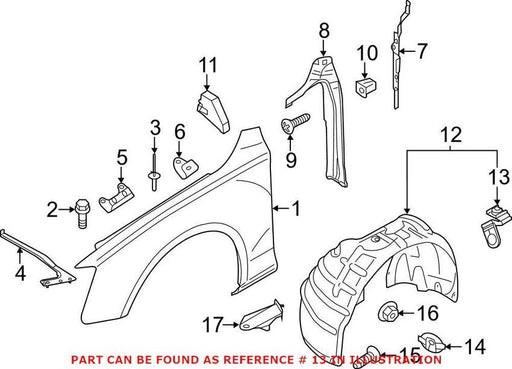 8
10
7
11
3
6
9
12
5
13
2
1
4
16
17
14
15
PART CAN BE FOUND AS REFERENCE # 13 IN ILLUSTRATION