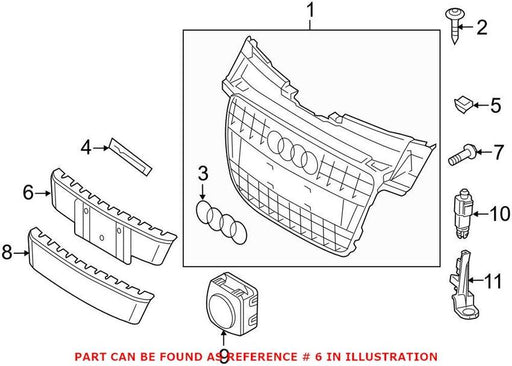 1
2
5
4
7
3
6
10
8
11
9
PART CAN BE FOUND AS REFERENCE # 6 IN ILLUSTRATION