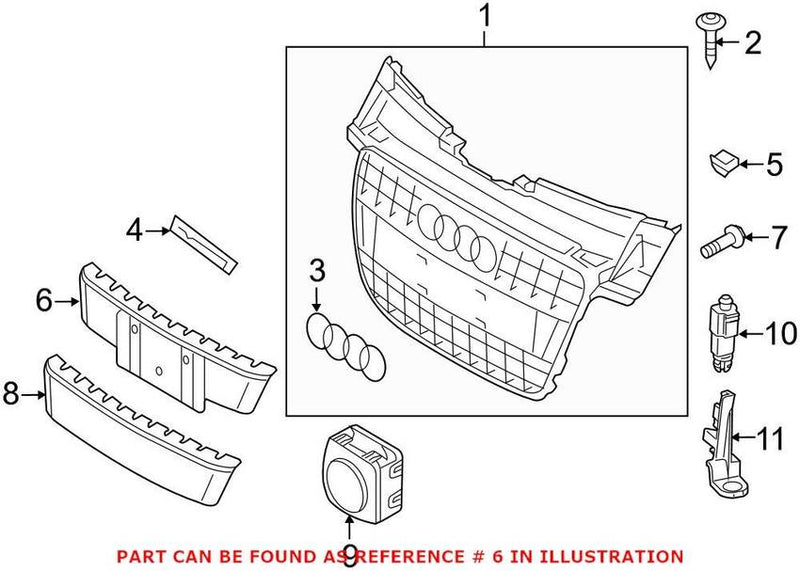 1
2
5
4
7
3
6
10
8
11
9
PART CAN BE FOUND AS REFERENCE # 6 IN ILLUSTRATION