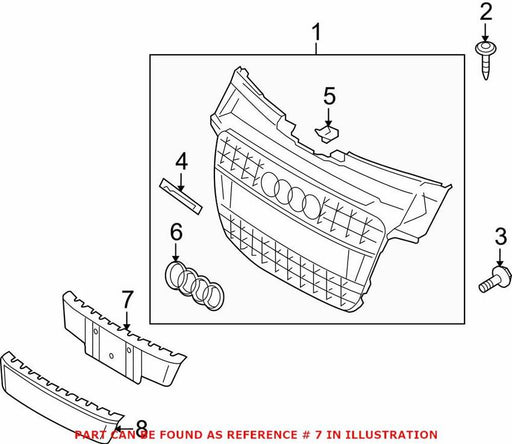 1
2
5
4
6
3
7
8
PART CAN BE FOUND AS REFERENCE # 7 IN ILLUSTRATION