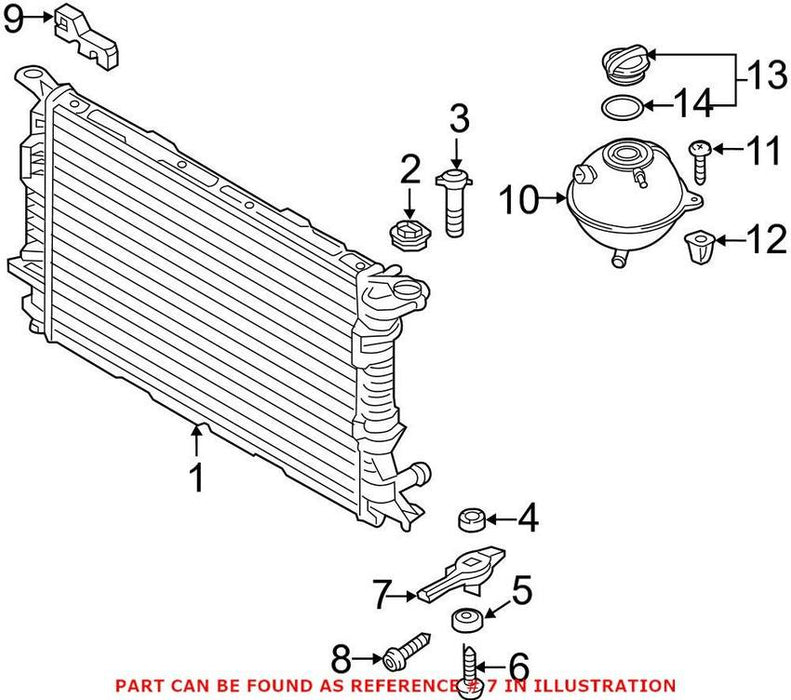 9
13
14
3
11
2
10
12
1
4
7
5
8
6
PART CAN BE FOUND AS REFERENCE # 7 IN ILLUSTRATION