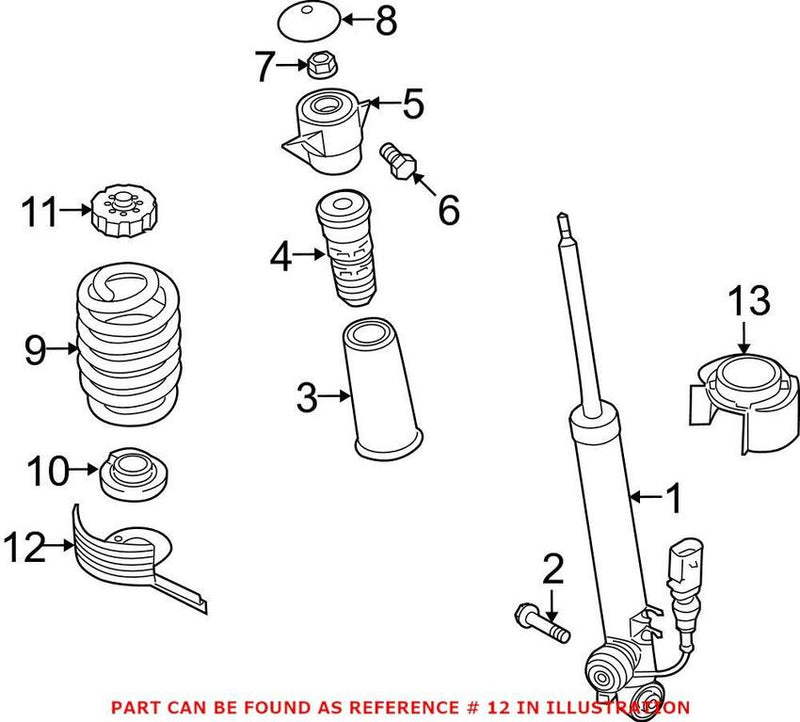 8
7
5
6
11
4
13
9
3
10
1
12
2
PART CAN BE FOUND AS REFERENCE # 12 IN ILLUSTRATION