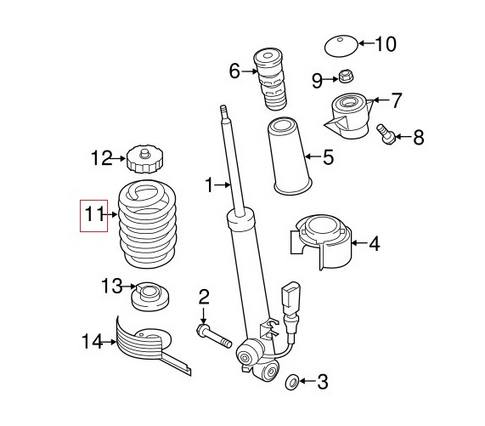 10
6
9
7
8
12
5
1
11
4
13
2
14
3