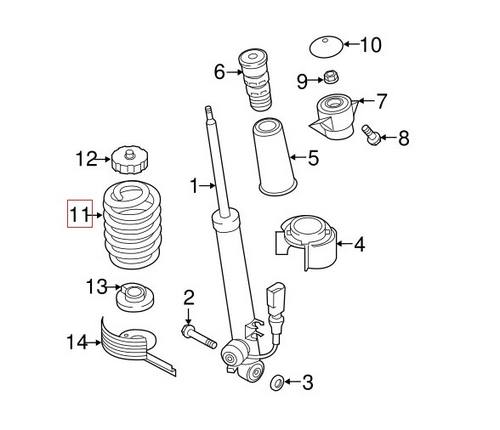 10
6
9
7
8
12
5
1
11
4
13
2
14
3