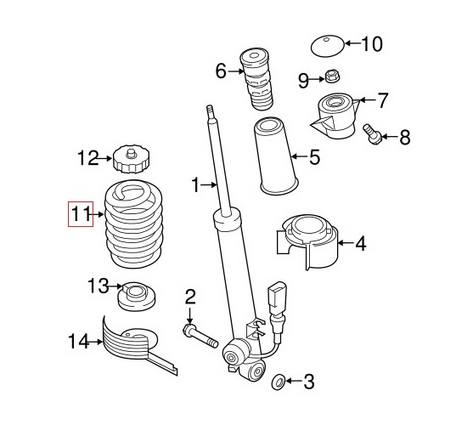 10
6
9
7
8
12
5
1
11
4
13
2
14
3