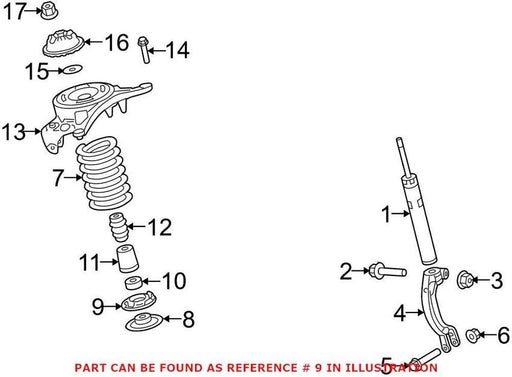 17
16
14
15
13
7
12
11
10
9
8
1
2
3
4
6
5
PART CAN BE FOUND AS REFERENCE # 9 IN ILLUSTRATION