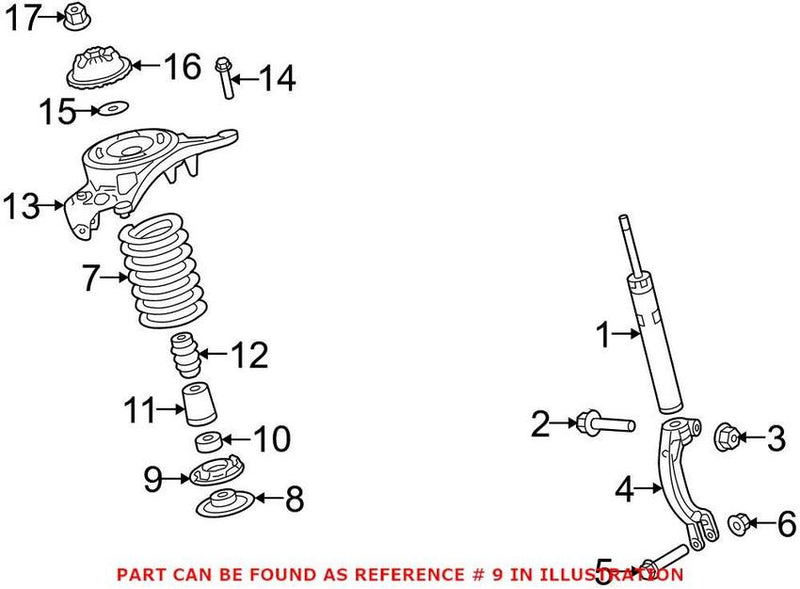 17
16
14
15
13
7
12
11
10
9
8
1
2
3
4
6
5
PART CAN BE FOUND AS REFERENCE # 9 IN ILLUSTRATION