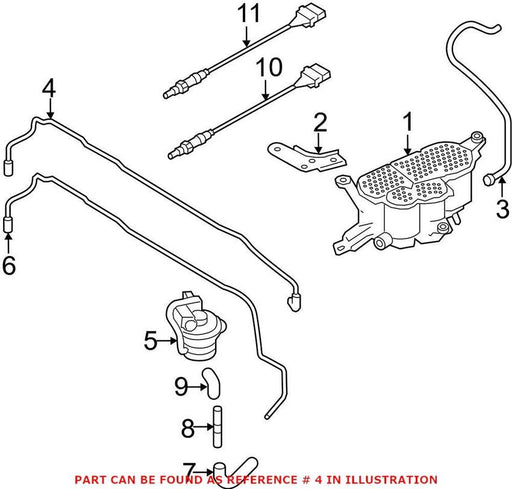 11
10
4
2
1
3
6
5
9
8
7
PART CAN BE FOUND AS REFERENCE # 4 IN ILLUSTRATION