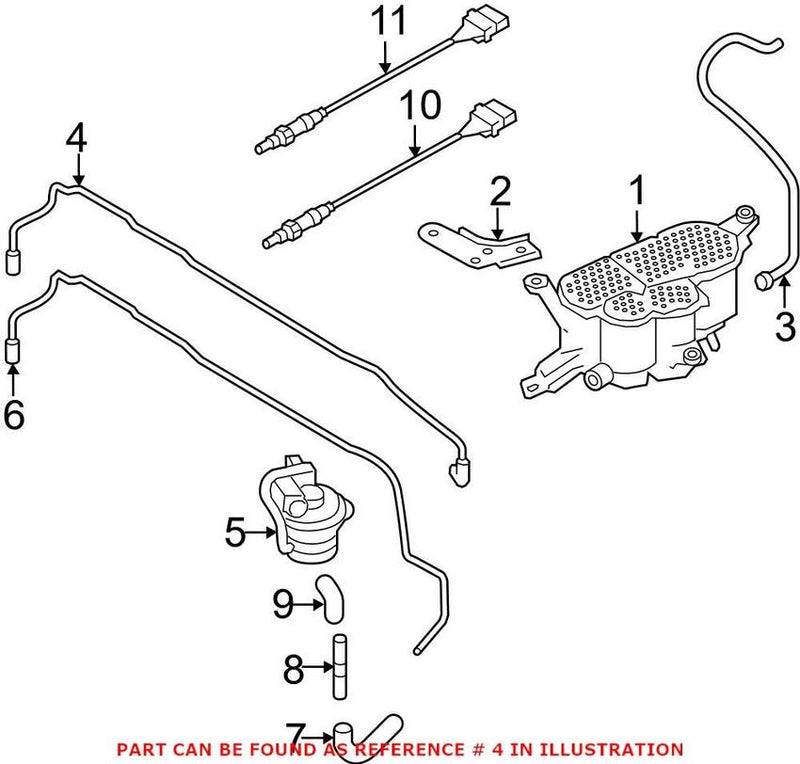 11
10
4
2
1
3
6
5
9
8
7
PART CAN BE FOUND AS REFERENCE # 4 IN ILLUSTRATION