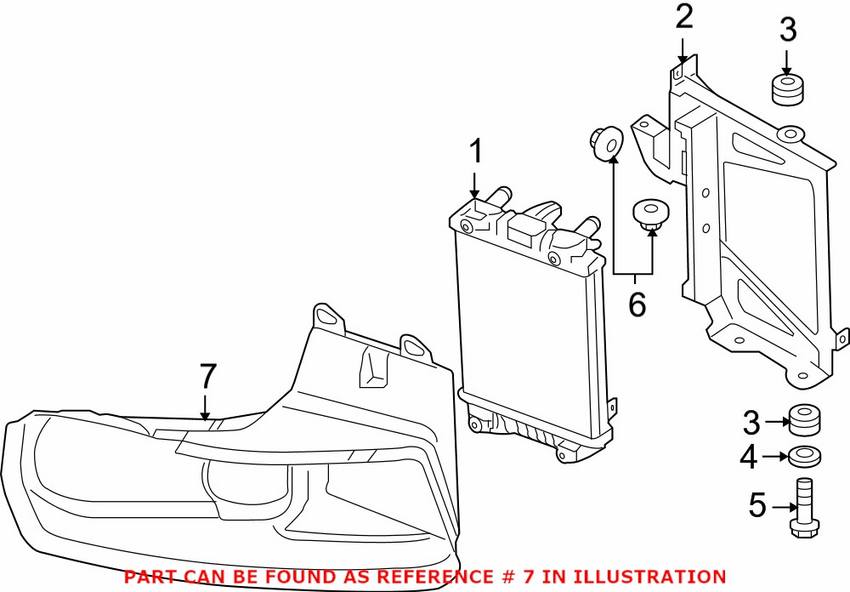 2
3
1
6
7
3
4
5
PART CAN BE FOUND AS REFERENCE # 7 IN ILLUSTRATION