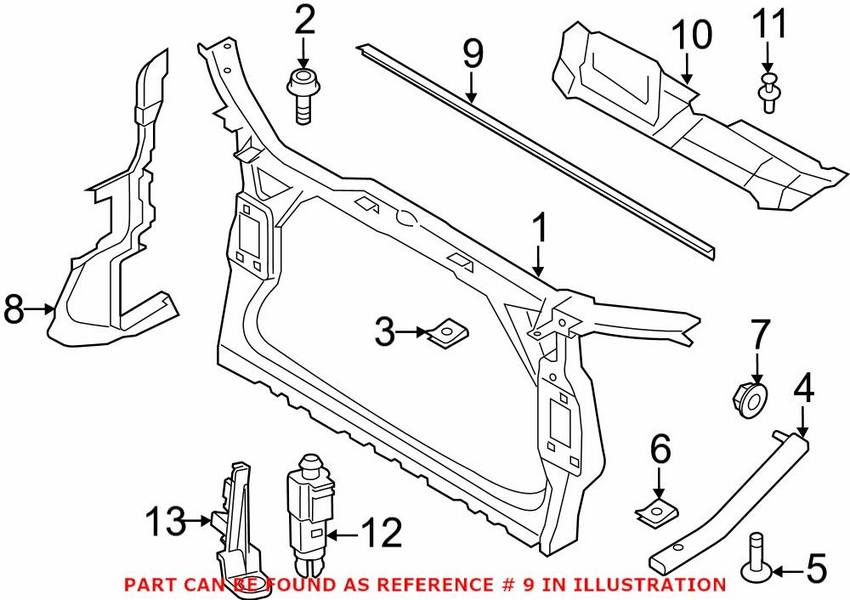 2
9
10
11
1
8
3
7
4
6
13
12
5
PART CAN BE FOUND AS REFERENCE # 9 IN ILLUSTRATION