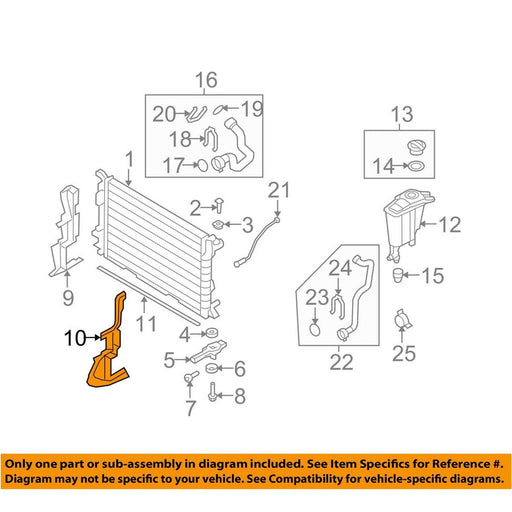 16
20
19
18
17
1
13
14
21
2
3
12
9
11
24
23
15
10
4
5
6
22
25
7
8

Only one part or sub-assembly in diagram included. See Item Specifics for Reference #. Diagram may not be specific to your vehicle. See Compatibility for vehicle-specific diagrams.