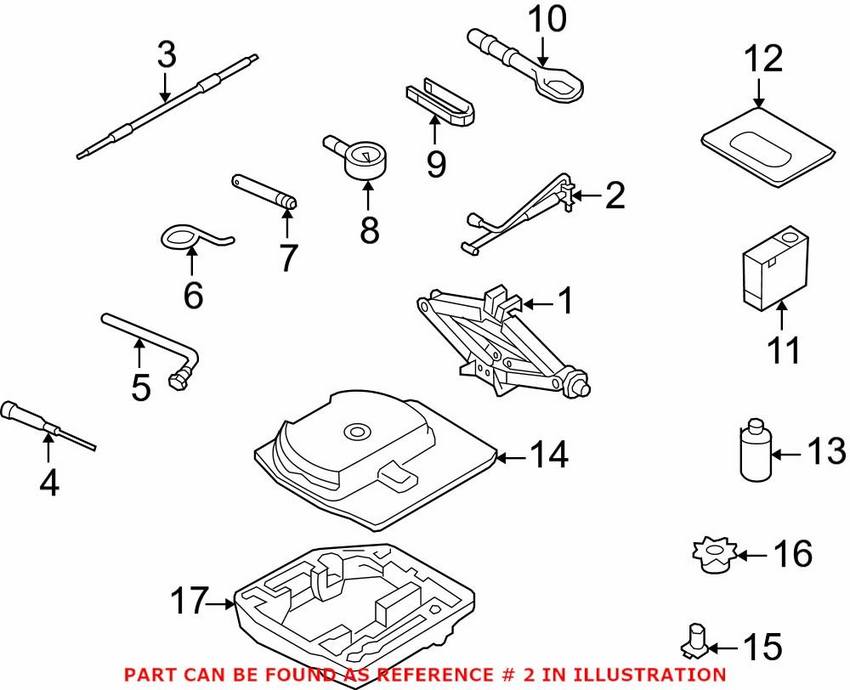 3
10
12
9
8
2
7
6
1
11
5
4
14
13
16
17
15
PART CAN BE FOUND AS REFERENCE # 2 IN ILLUSTRATION