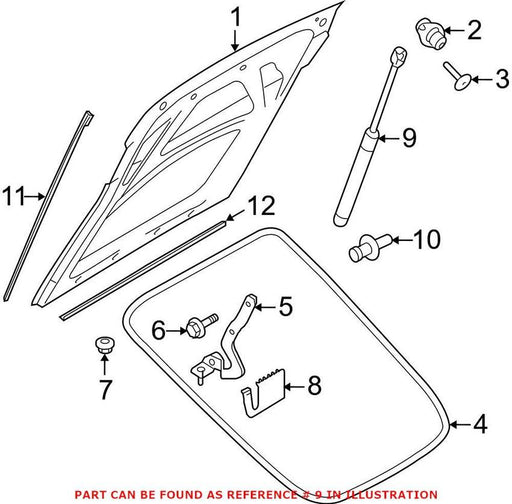 1
2
3
9
11
12
10
5
6
7
8
4
PART CAN BE FOUND AS REFERENCE # 9 IN ILLUSTRATION