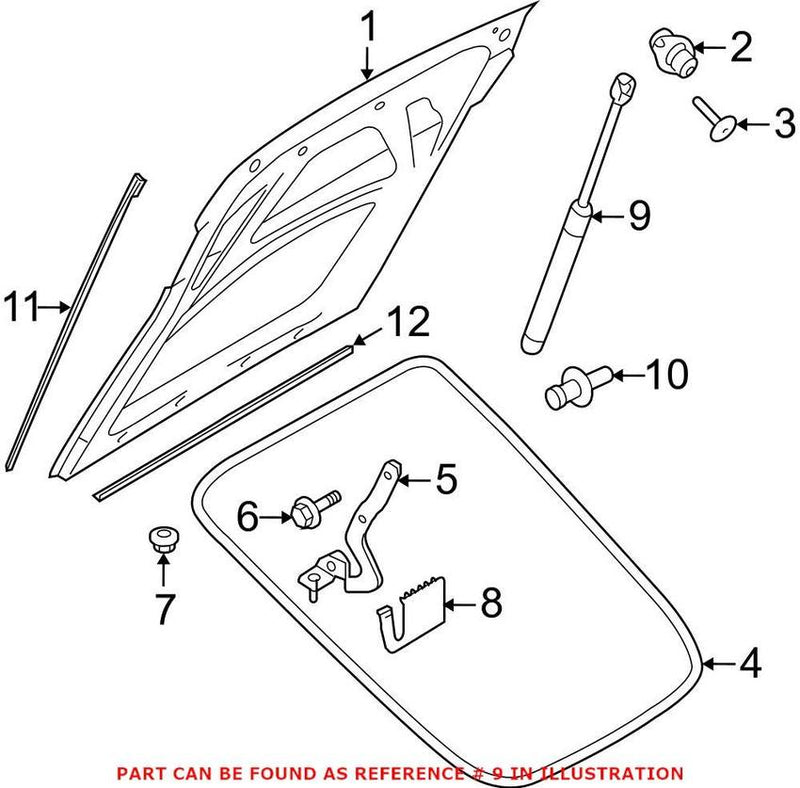 1
2
3
9
11
12
10
5
6
7
8
4

PART CAN BE FOUND AS REFERENCE # 9 IN ILLUSTRATION