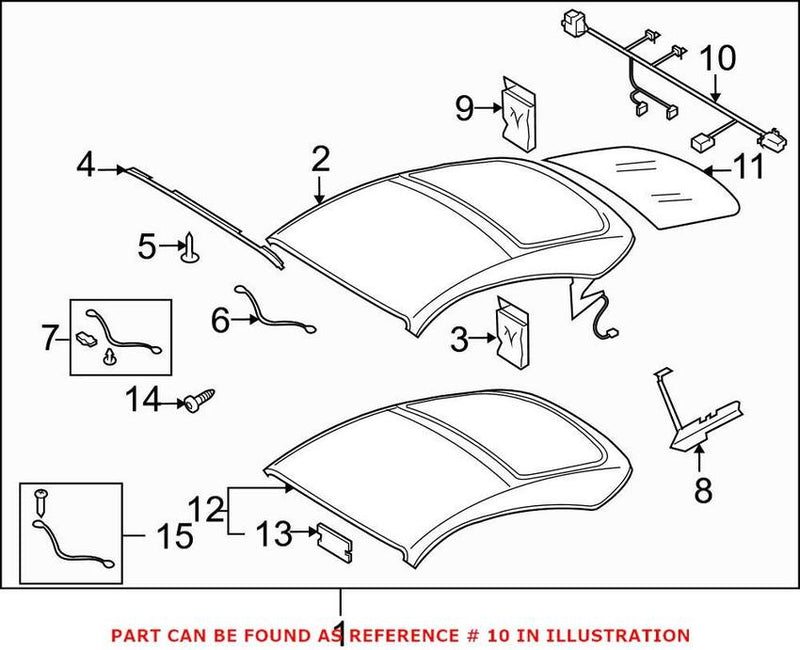 10
9
4
2
11
5
6
7
3
14
8
12
15
13
1
PART CAN BE FOUND AS REFERENCE # 10 IN ILLUSTRATION