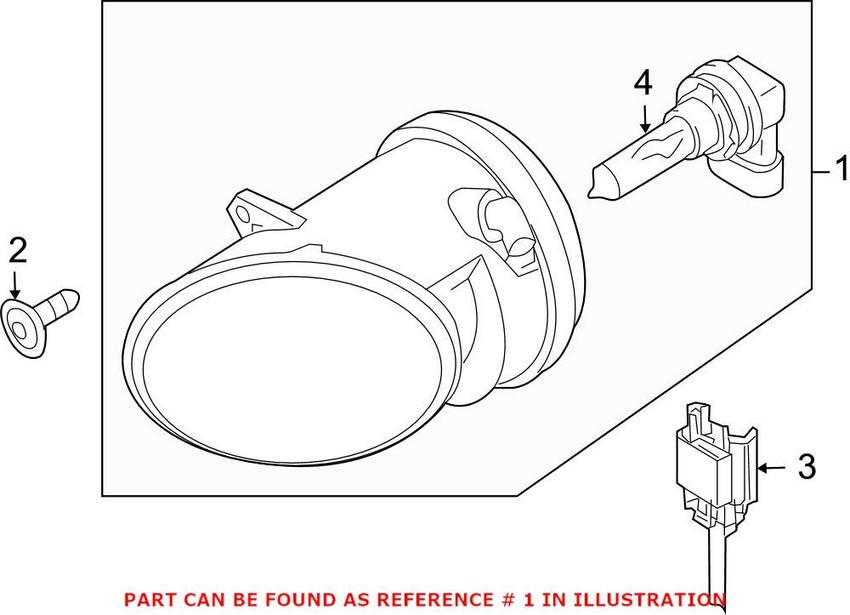 4

1

2

3

PART CAN BE FOUND AS REFERENCE # 1 IN ILLUSTRATION