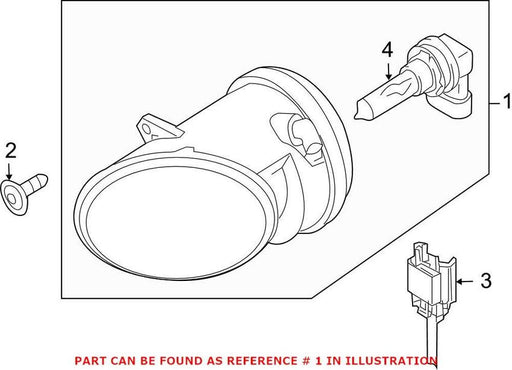 4

1

2

3

PART CAN BE FOUND AS REFERENCE # 1 IN ILLUSTRATION