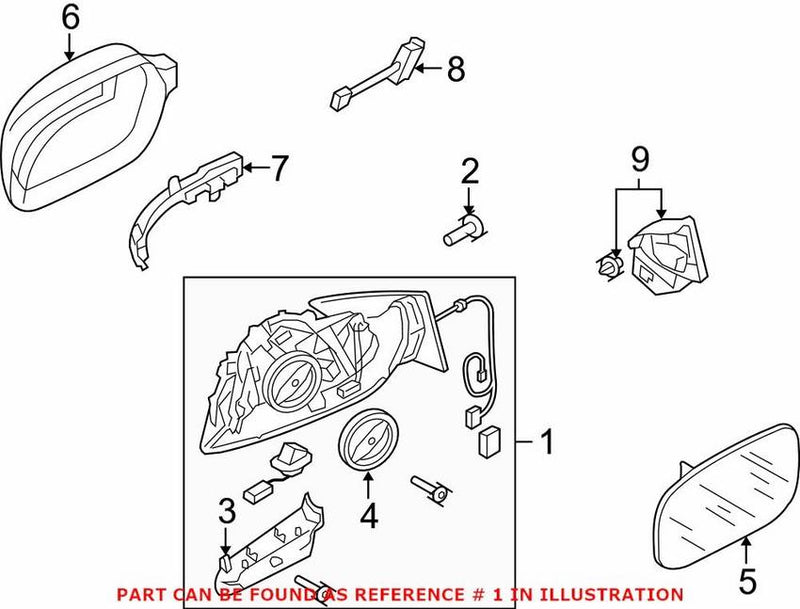 6
8
7
2
9
1
3
4
5
PART CAN BE FOUND AS REFERENCE # 1 IN ILLUSTRATION