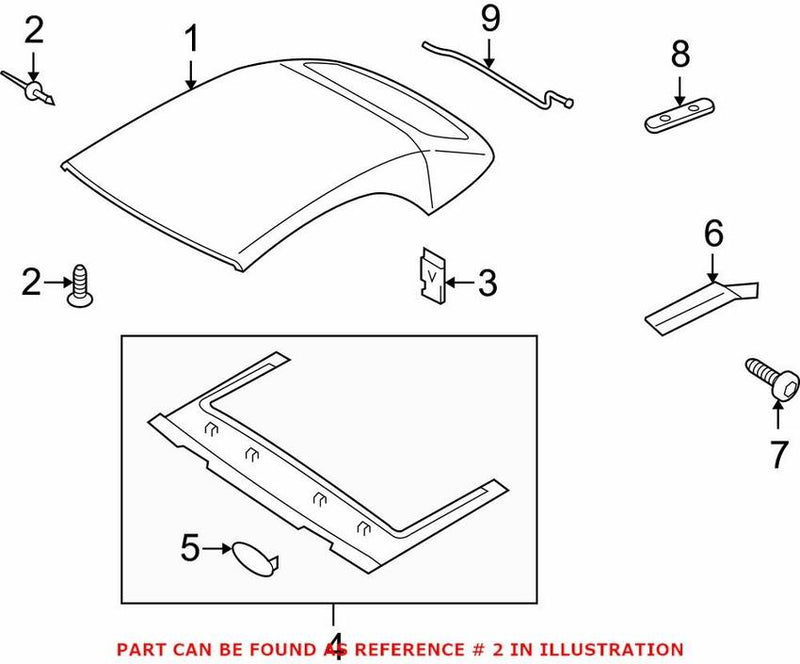 2
1
9
8
2
3
6
7
5
4
PART CAN BE FOUND AS REFERENCE # 2 IN ILLUSTRATION