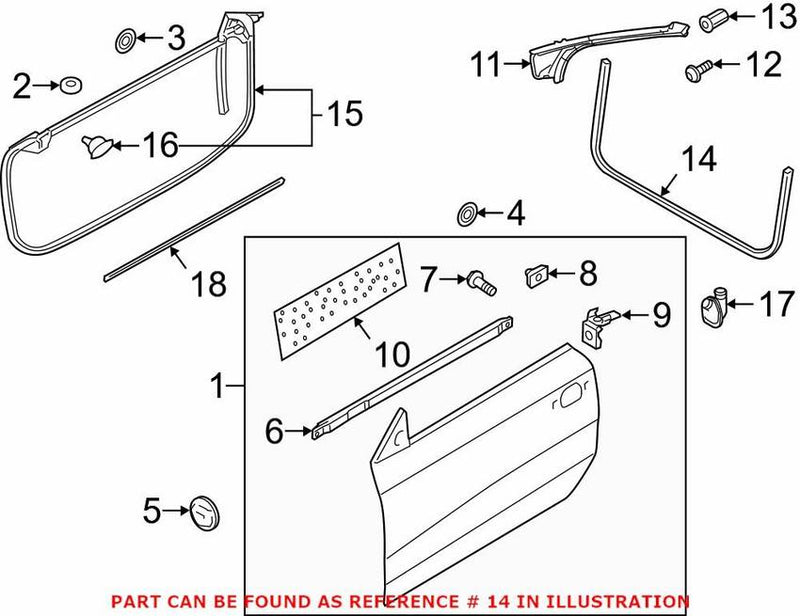 3
2
15
16
18
11
13
12
14
4
7
8
9
17
10
1
6
5
PART CAN BE FOUND AS REFERENCE # 14 IN ILLUSTRATION