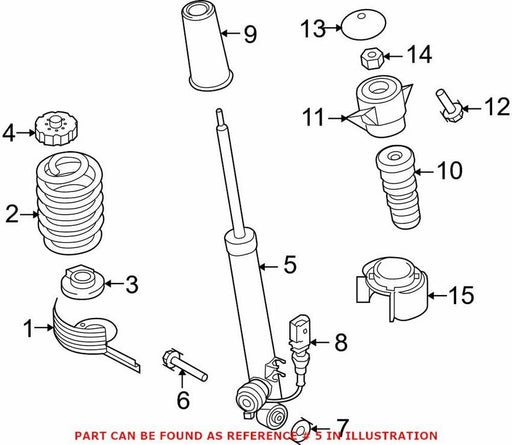 9
13
14
11
12
4
10
2
5
3
15
1
8
6
7
PART CAN BE FOUND AS REFERENCE # 5 IN ILLUSTRATION