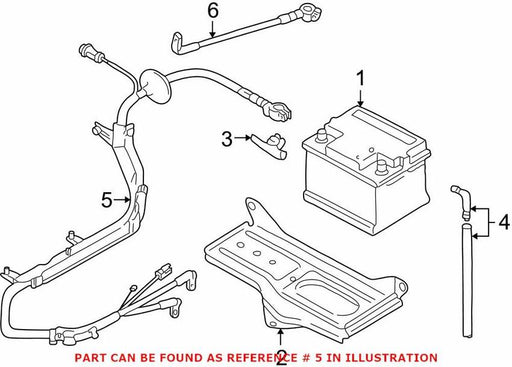 6
1
3
5
4
2
PART CAN BE FOUND AS REFERENCE # 5 IN ILLUSTRATION