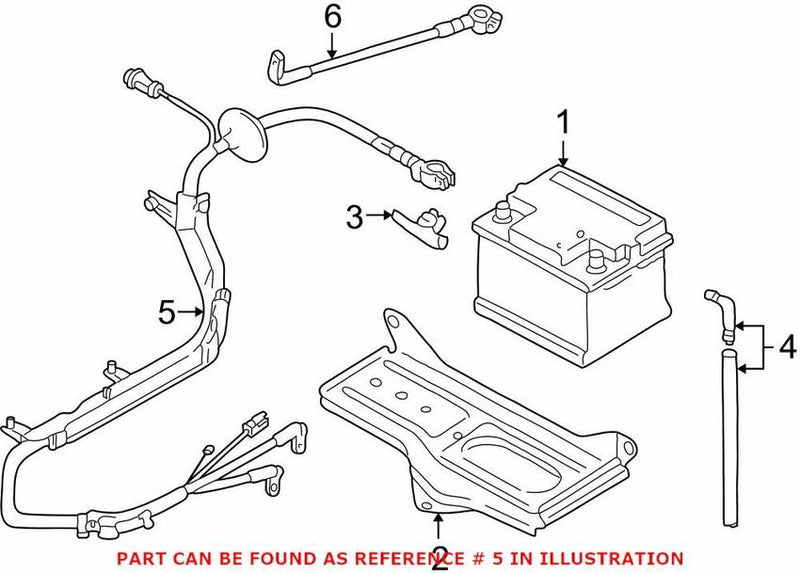 6

1

3

5

4

2

PART CAN BE FOUND AS REFERENCE # 5 IN ILLUSTRATION