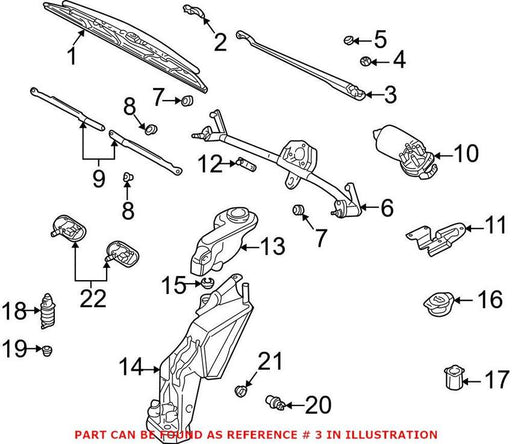 1
2
5
4
3
7
8
9
8
12
10
6
7
11
13
22
15
16
18
19
14
21
20
17
PART CAN BE FOUND AS REFERENCE # 3 IN ILLUSTRATION