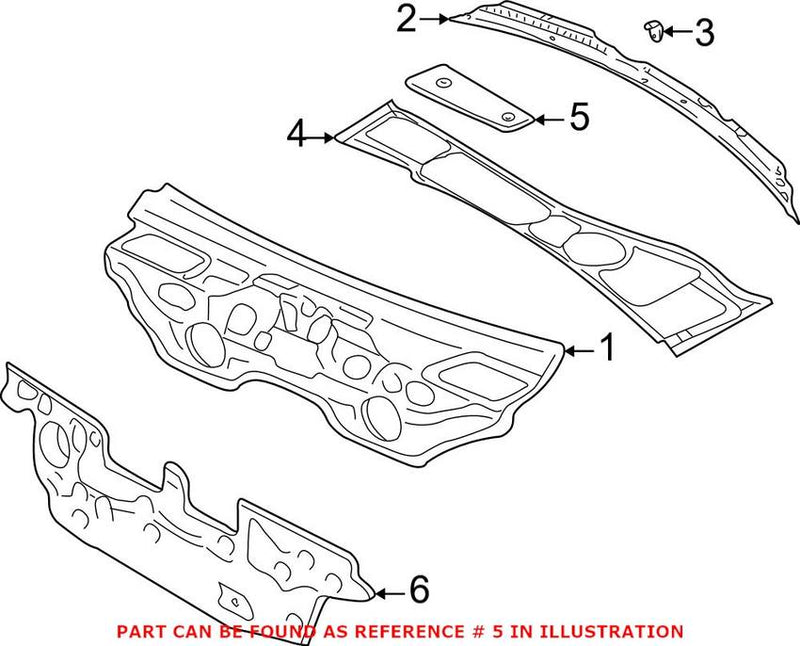 2
3
5
4
1
6
PART CAN BE FOUND AS REFERENCE # 5 IN ILLUSTRATION