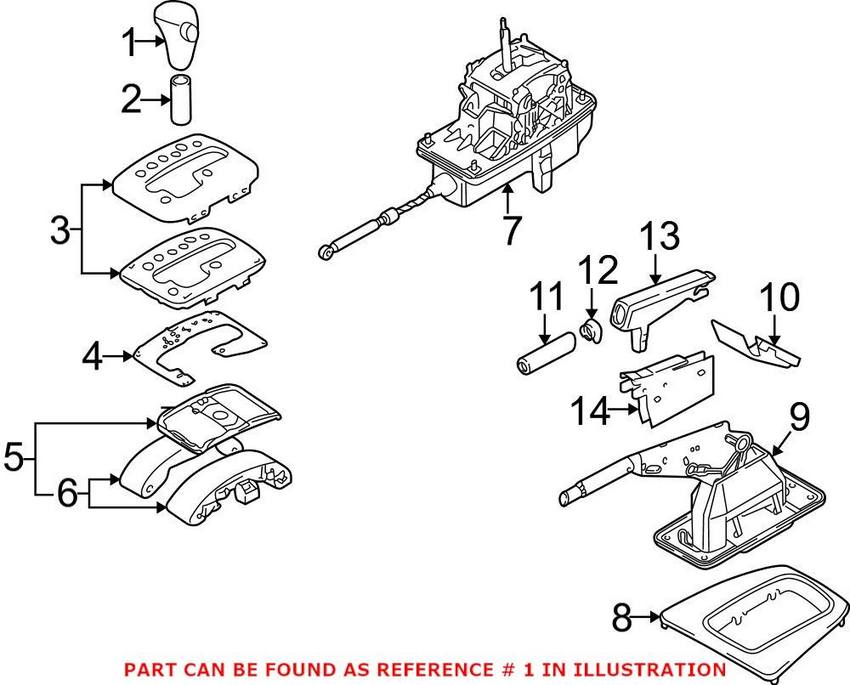 1
2
3
4
5
6
7
13
12
11
10
14
9
8

PART CAN BE FOUND AS REFERENCE # 1 IN ILLUSTRATION