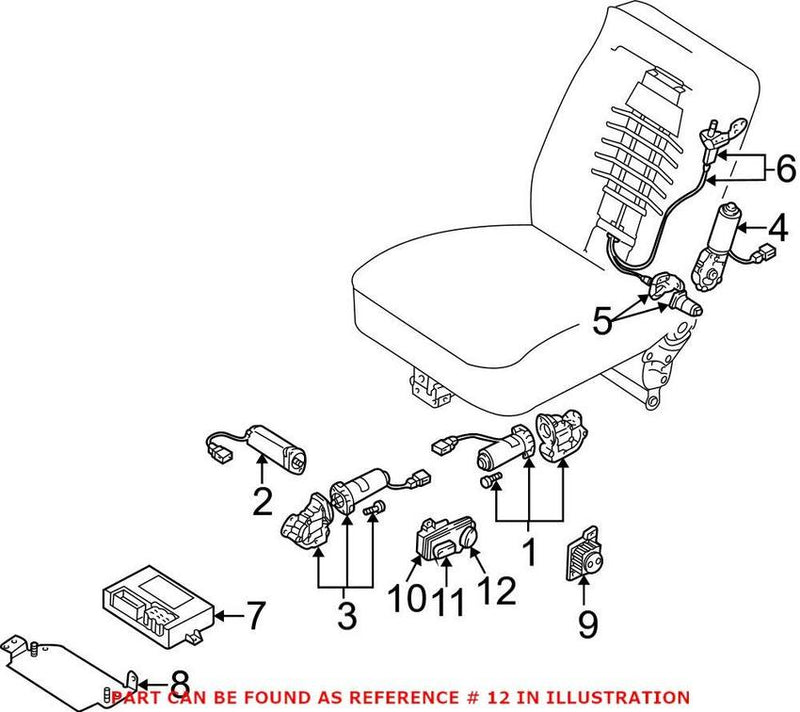 6
4
5
2
1
3
10
11
12
9
7
8
PART CAN BE FOUND AS REFERENCE # 12 IN ILLUSTRATION