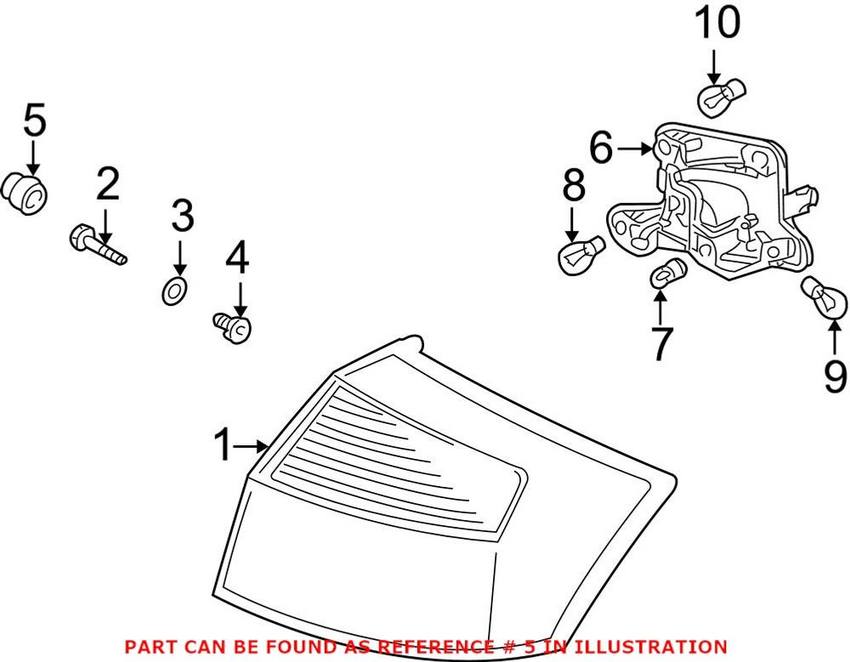 10

5

6

2

8

3

4

7

9

1

PART CAN BE FOUND AS REFERENCE # 5 IN ILLUSTRATION