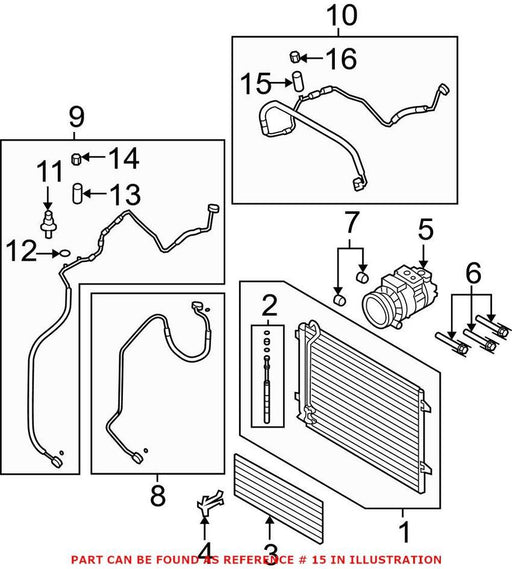 10
16
15
9
14
11
13
12
7
5
6
2
8
4
3
1
PART CAN BE FOUND AS REFERENCE # 15 IN ILLUSTRATION