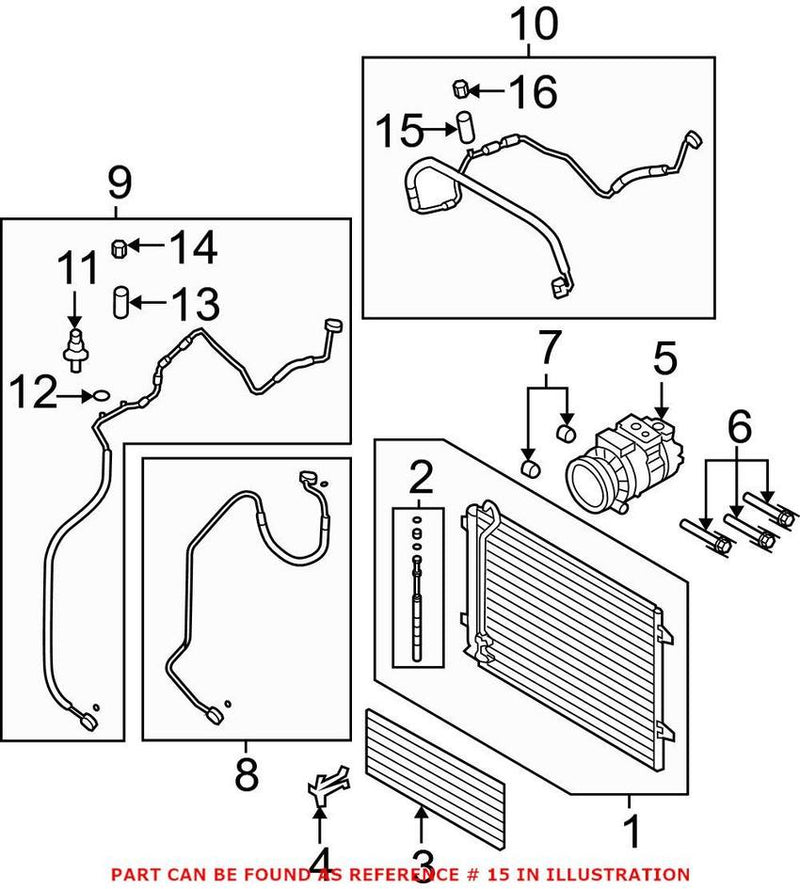 10
16
15
9
14
11
13
12
7
5
6
2
8
4
3
1
PART CAN BE FOUND AS REFERENCE # 15 IN ILLUSTRATION