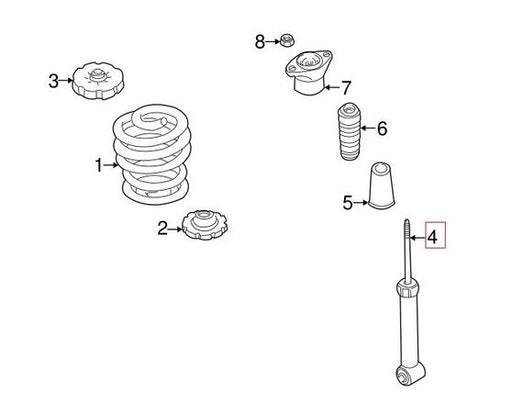 8
3
7
6
1
5
2
4