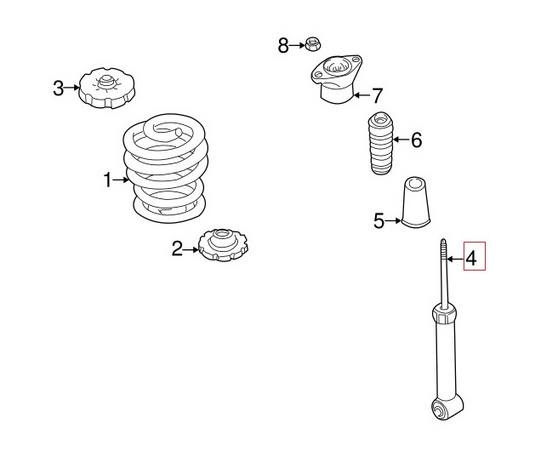 8
3
7
6
1
5
2
4