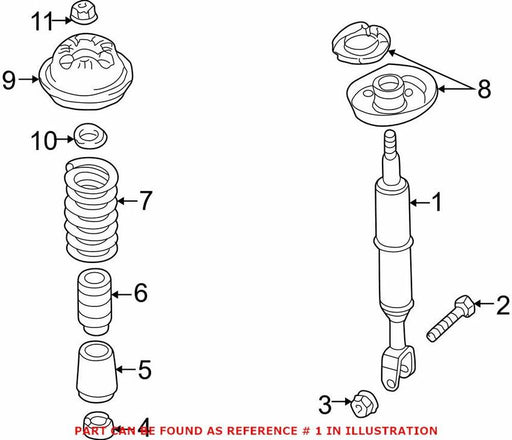 11
9
10
7
6
5
4
8
1
2
3
PART CAN BE FOUND AS REFERENCE # 1 IN ILLUSTRATION